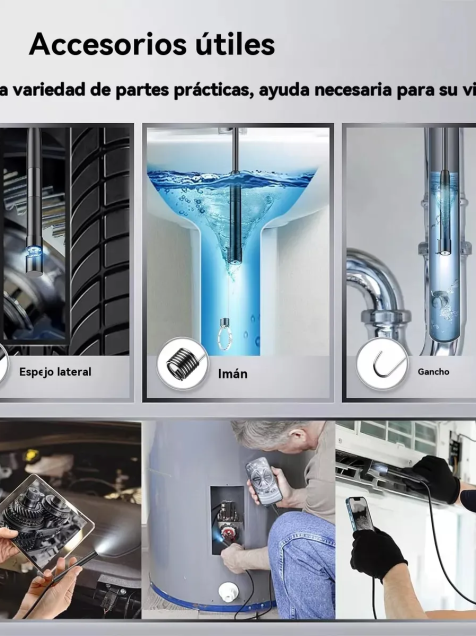 Accesorios útiles

a variedad de partes prácticas, ayuda necesaria para su vi

Espejo lateral

Imán

Gancho