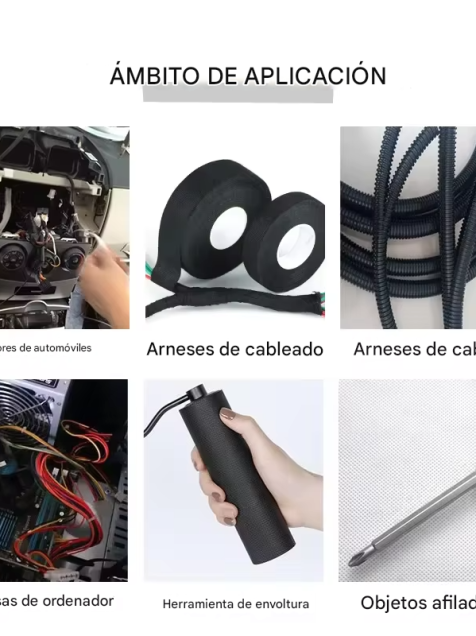 ÁMBITO DE APLICACIÓN

ores de automóviles

Arneses de cableado

Arneses de cab

sas de ordenador

Herramienta de envoltura

Objetos afilad