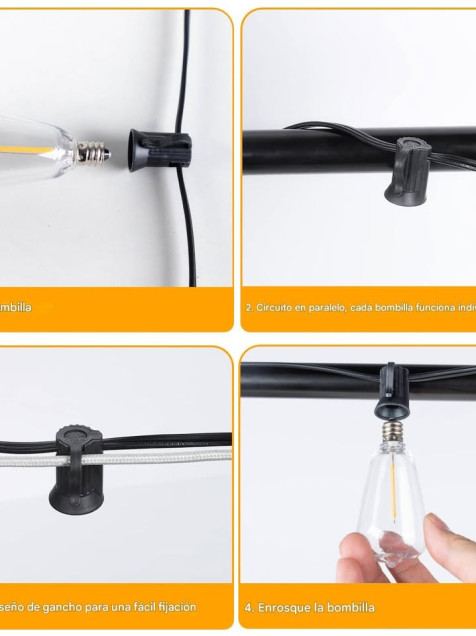 ombilla

2. Circuito en paralelo, cada bombilla funciona indiv

seño de gancho para una fácil fijación

4. Enrosque la bombilla